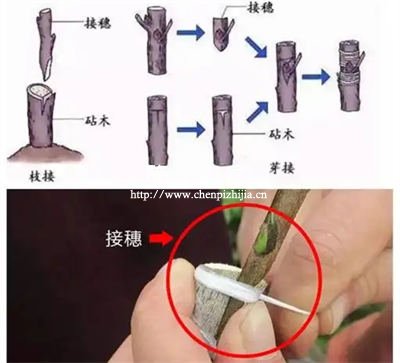 接穗

砧木

枝接

接穗

砧木

芽接

http://www.chenpizhijia.cn

接穗